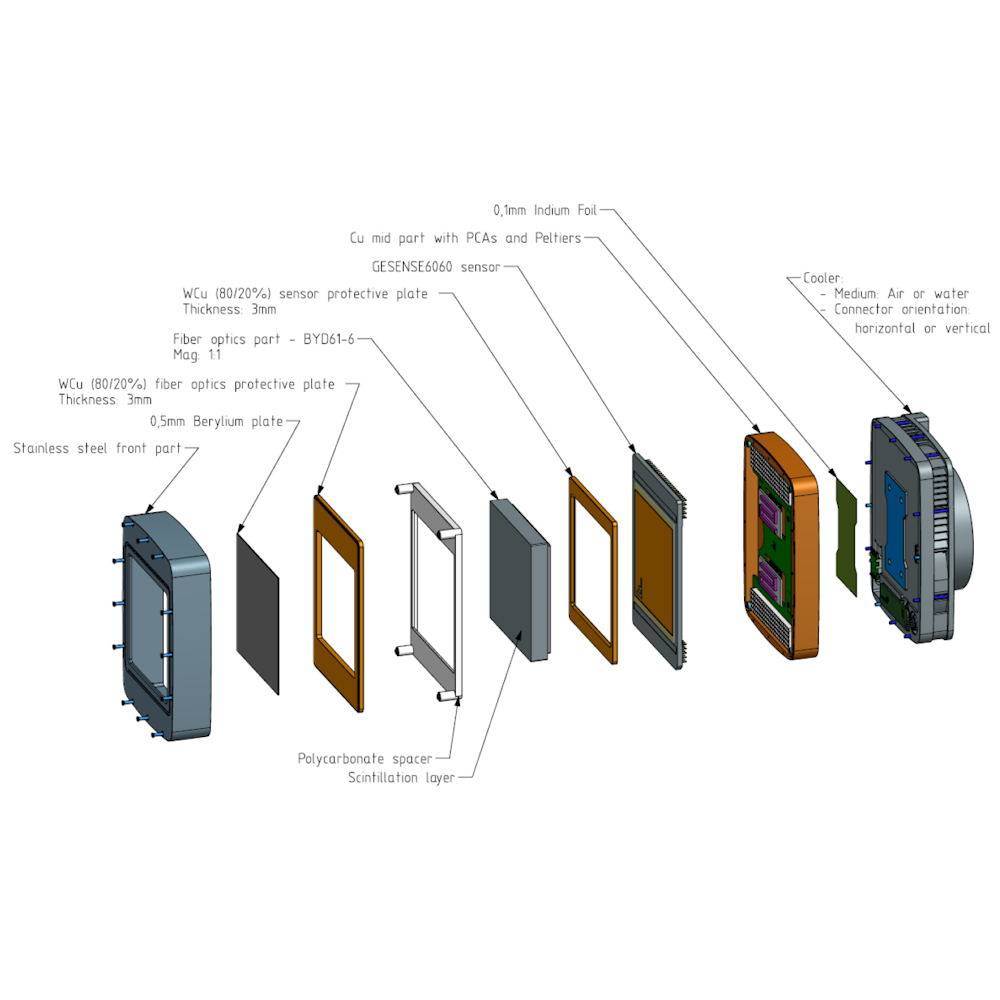 0,1mm Indium Foil

Cu mid part with PCAs and Peltiers

GESENSE6060 sensor

Cooler:
- Medium: Air or water
- Connector orientation: horizontal or vertical

WCu (80/20%) sensor protective plate
Thickness: 3mm

Fiber optics part - BYD61-6
Mag: 1:1

WCu (80/20%) fiber optics protective plate
Thickness: 3mm

0,5mm Berylium plate

Stainless steel front part

Polycarbonate spacer
Scintillation layer