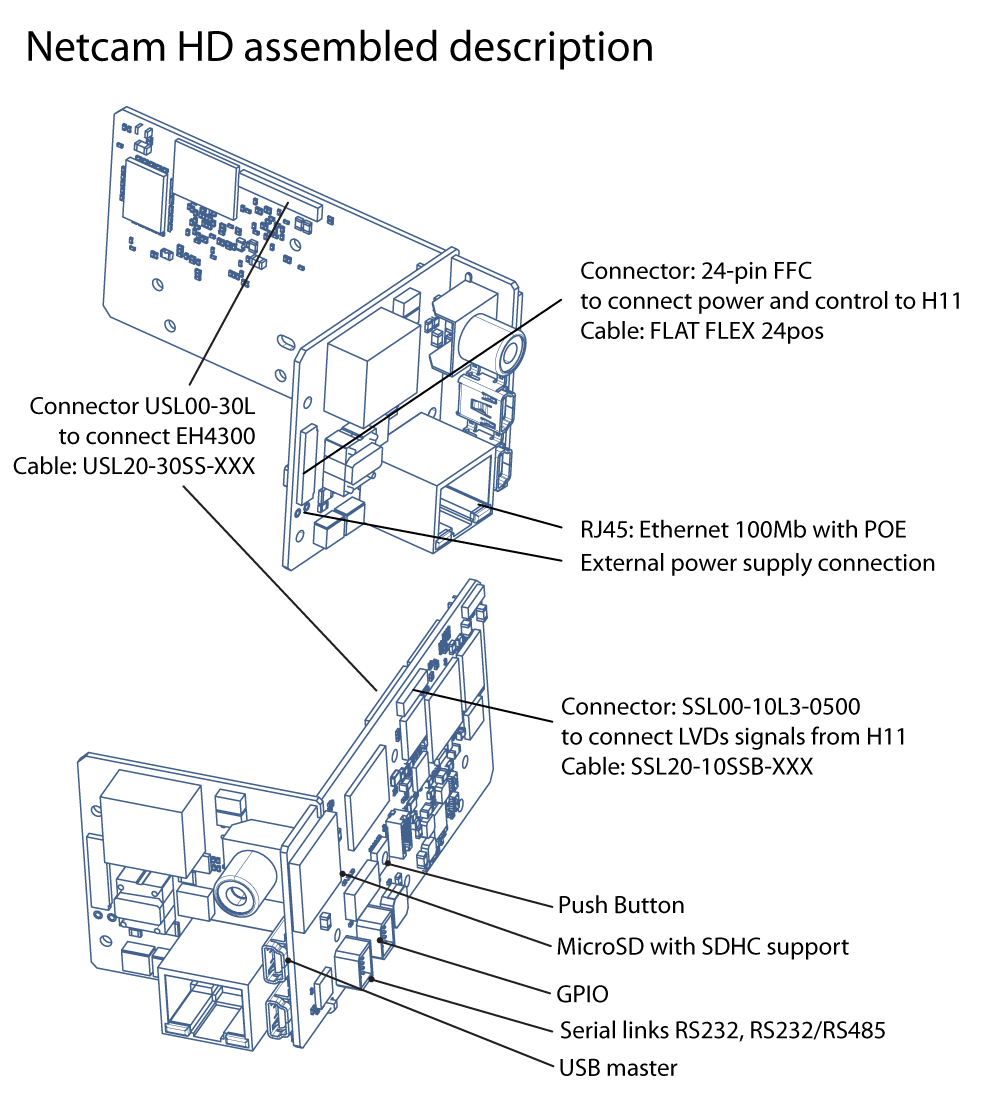 Netcam HD assembled description

Connector: 24-pin FFC
to connect power and control to H11
Cable: FLAT FLEX 24pos

Connector USL00-30L
to connect EH4300
Cable: USL20-30SS-XXX

RJ45: Ethernet 100Mb with POE
External power supply connection

Connector: SSL00-10L3-0500
to connect LVDs signals from H11
Cable: SSL20-10SSB-XXX

Push Button
MicroSD with SDHC support
GPIO
Serial links RS232, RS232/RS485
USB master